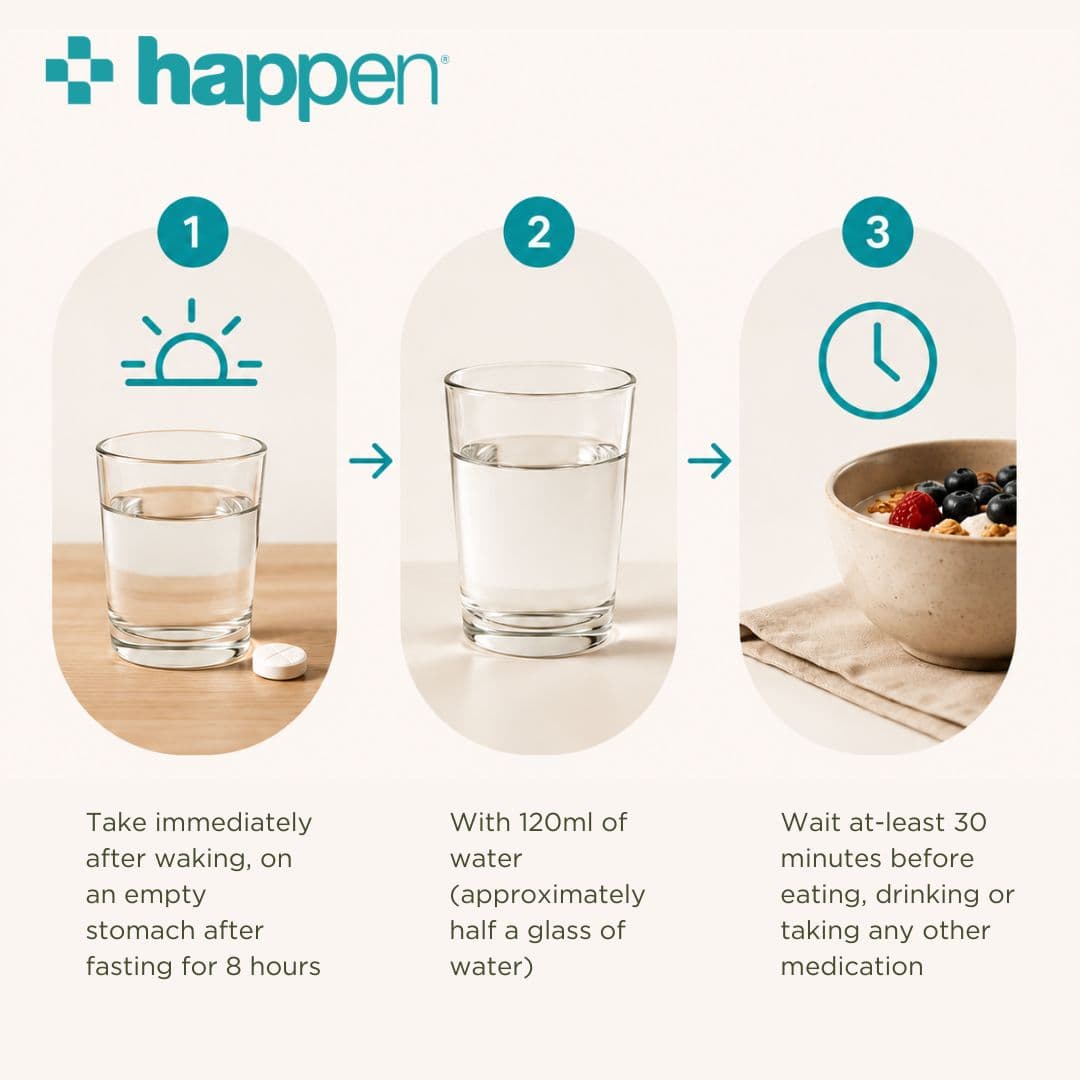 happen®

1

2

3

Take immediately after waking, on an empty stomach after fasting for 8 hours

With 120ml of water (approximately half a glass of water)

Wait at-least 30 minutes before eating, drinking or taking any other medication